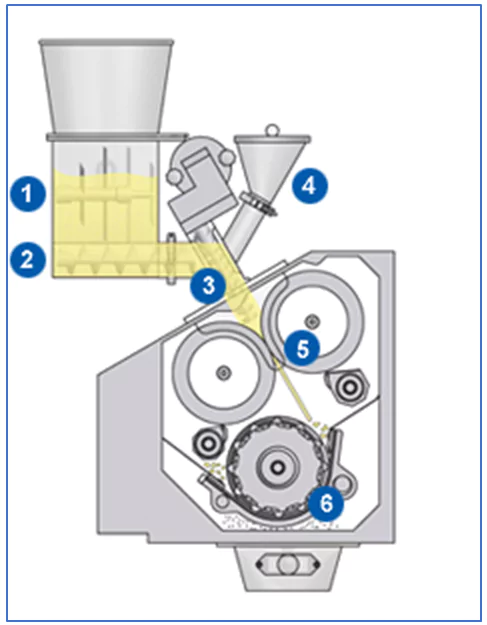 1
2
3
4
5
6